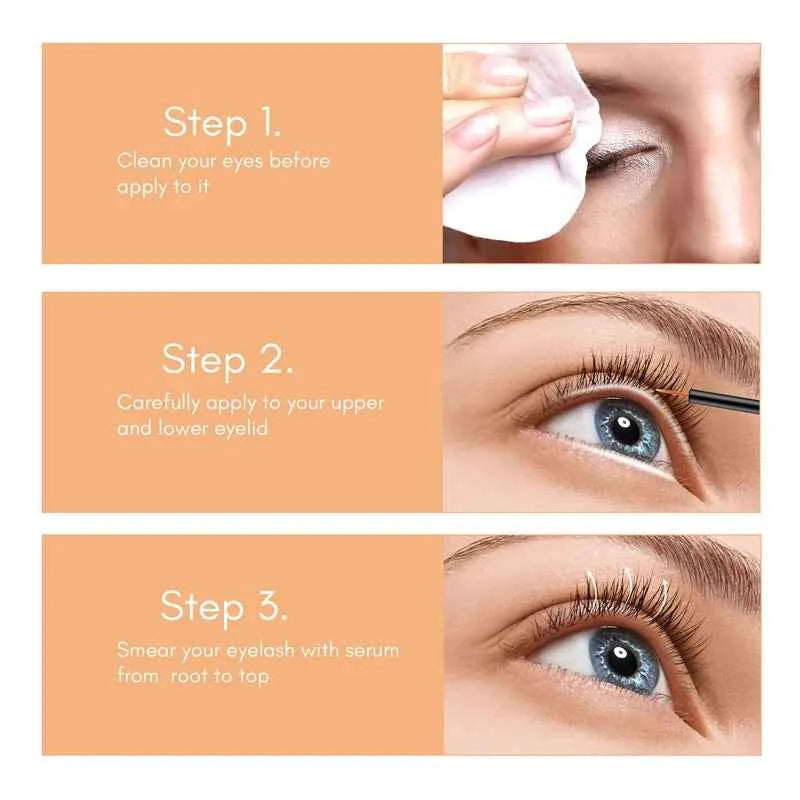 Step 1.
Clean your eyes before apply to it

Step 2.
Carefully apply to your upper and lower eyelid

Step 3.
Smear your eyelash with serum from  root to top