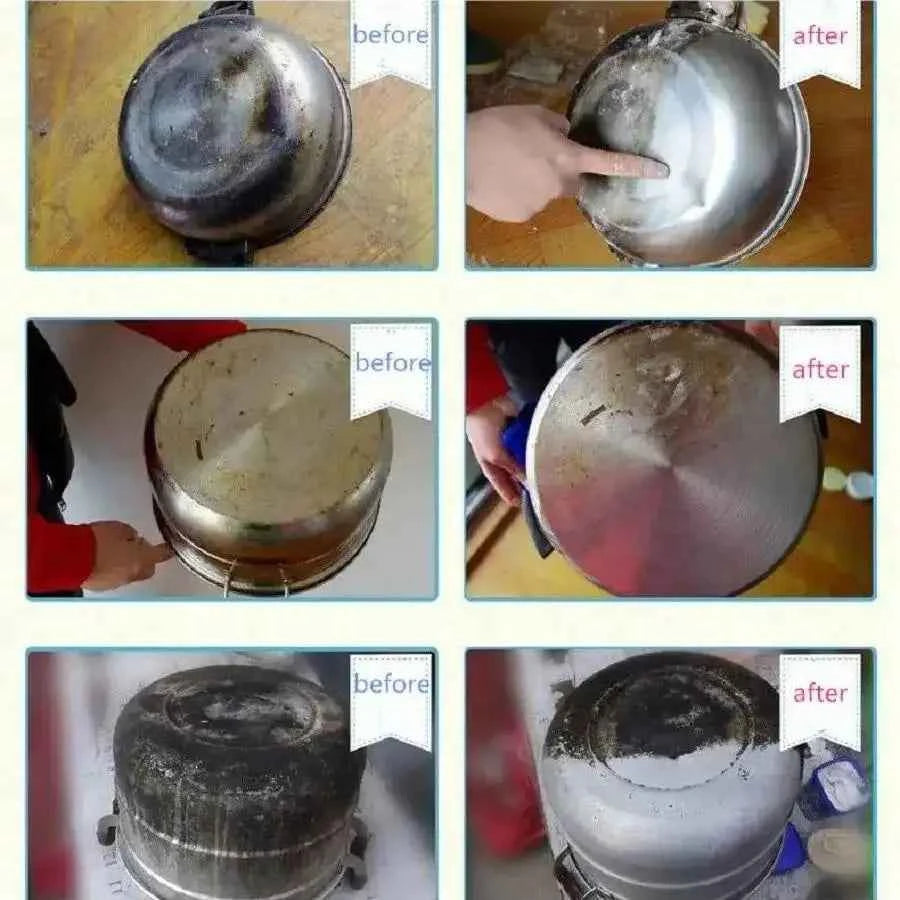 before

after

before

after

before

after