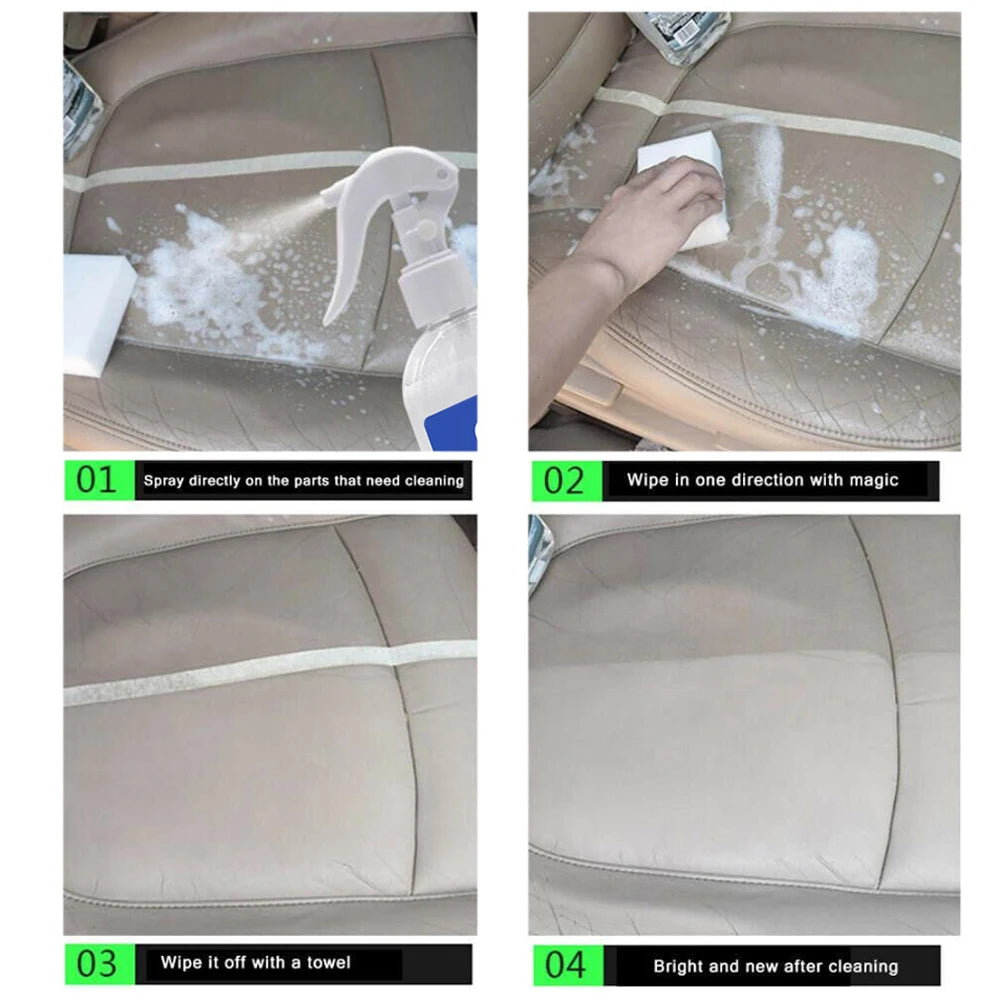 01 Spray directly on the parts that need cleaning

02 Wipe in one direction with magic

03 Wipe it off with a towel

04 Bright and new after cleaning