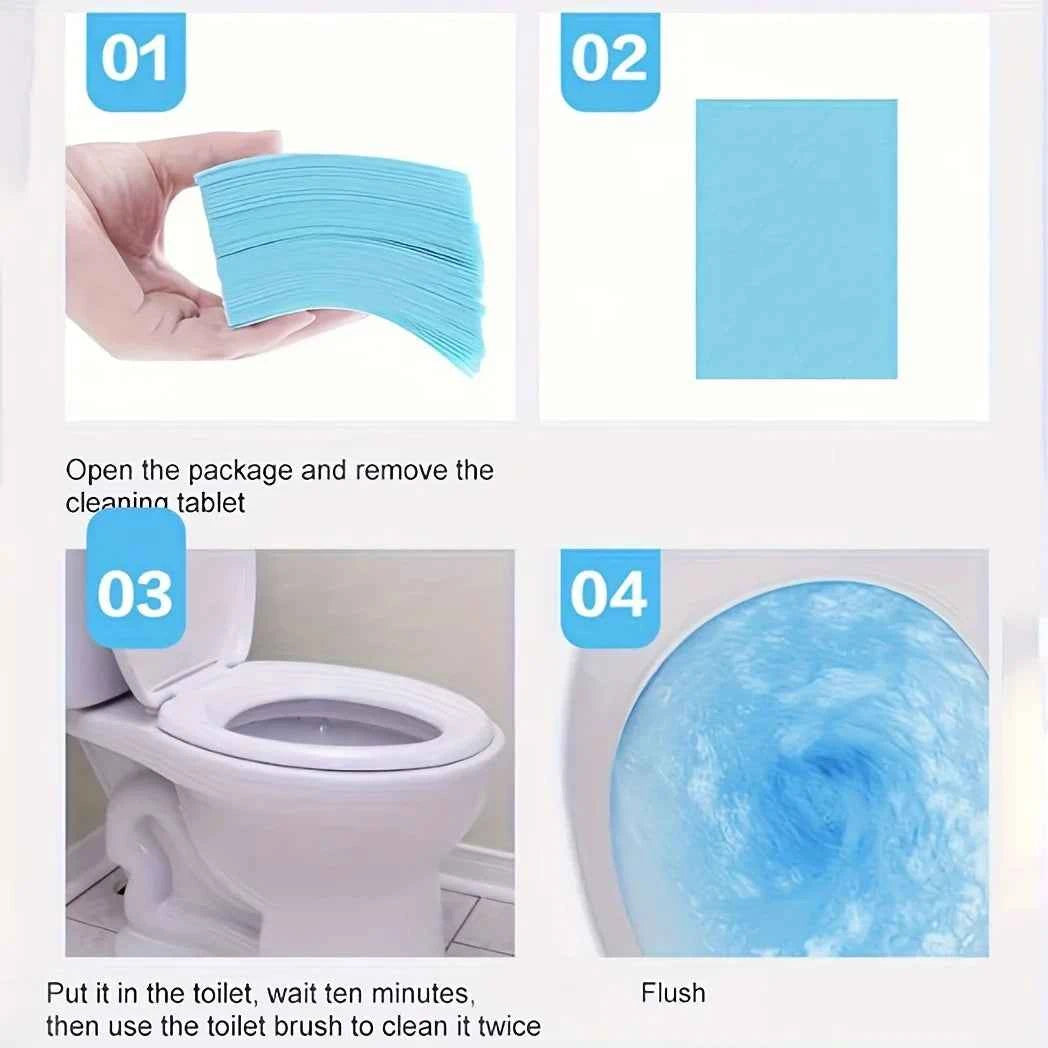 01

02

Open the package and remove the cleaning tablet

03

04

Put it in the toilet, wait ten minutes, then use the toilet brush to clean it twice

Flush