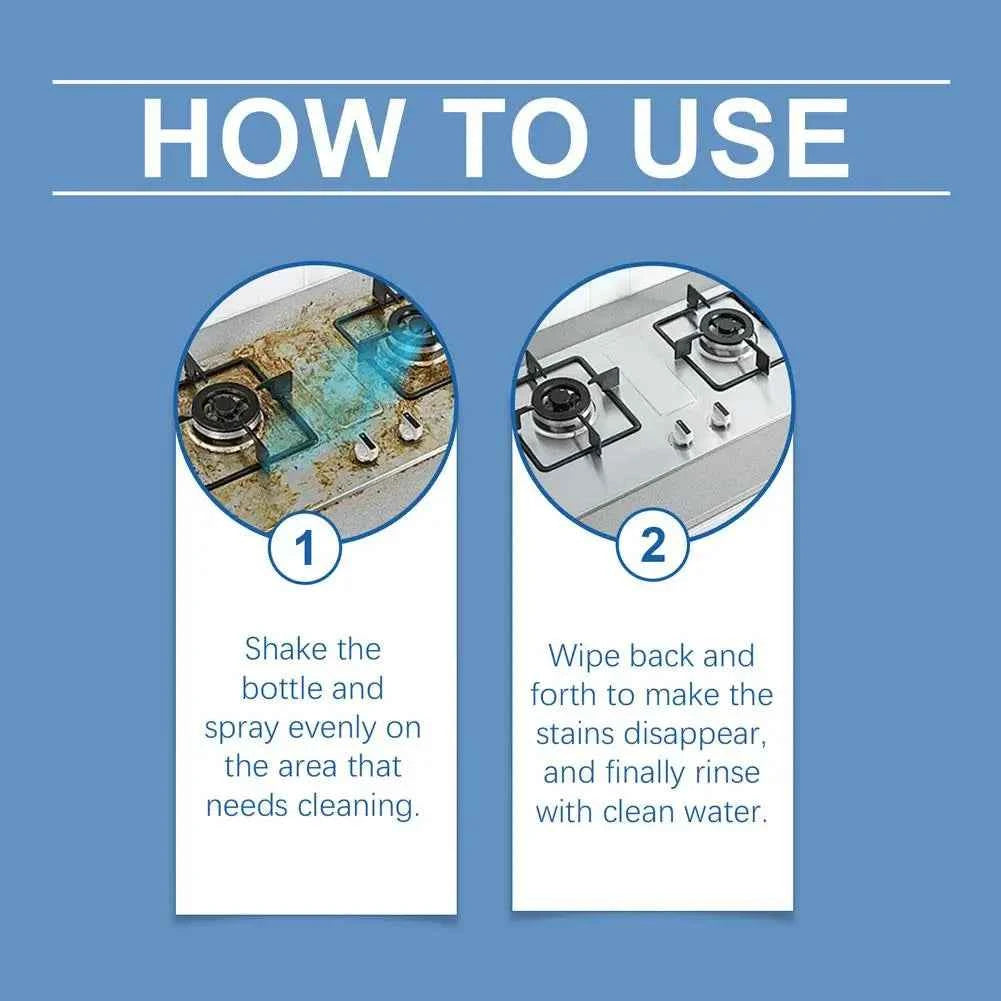 HOW TO USE

1

Shake the bottle and spray evenly on the area that needs cleaning.

2

Wipe back and forth to make the stains disappear, and finally rinse with clean water.