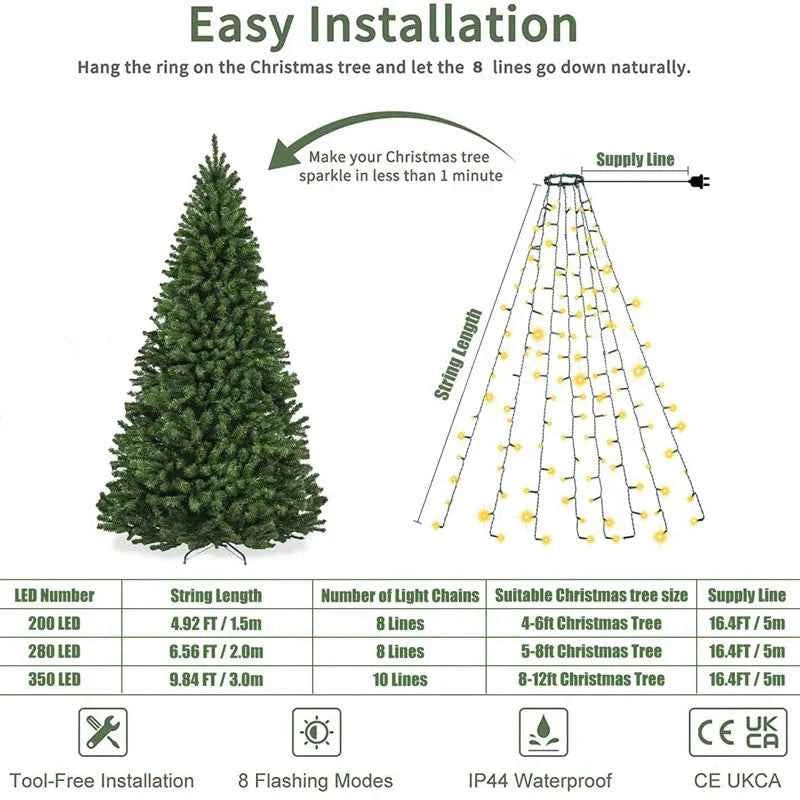 Easy Installation

Hang the ring on the Christmas tree and let the 8 lines go down naturally.

Make your Christmas tree sparkle in less than 1 minute

Supply Line

String Length

| LED Number | String Length | Number of Light Chains | Suitable Christmas tree size | Supply Line |
|---|---|---|---|---|
| 200 LED | 4.92 FT / 1.5m | 8 Lines | 4-6ft Christmas Tree | 16.4FT / 5m |
| 280 LED | 6.56 FT / 2.0m | 8 Lines | 5-8ft Christmas Tree | 16.4FT / 5m |
| 350 LED | 9.84 FT / 3.0m | 10 Lines | 8-12ft Christmas Tree | 16.4FT / 5m |

CE UK CA

Tool-Free Installation

8 Flashing Modes

IP44 Waterproof

CE UKCA