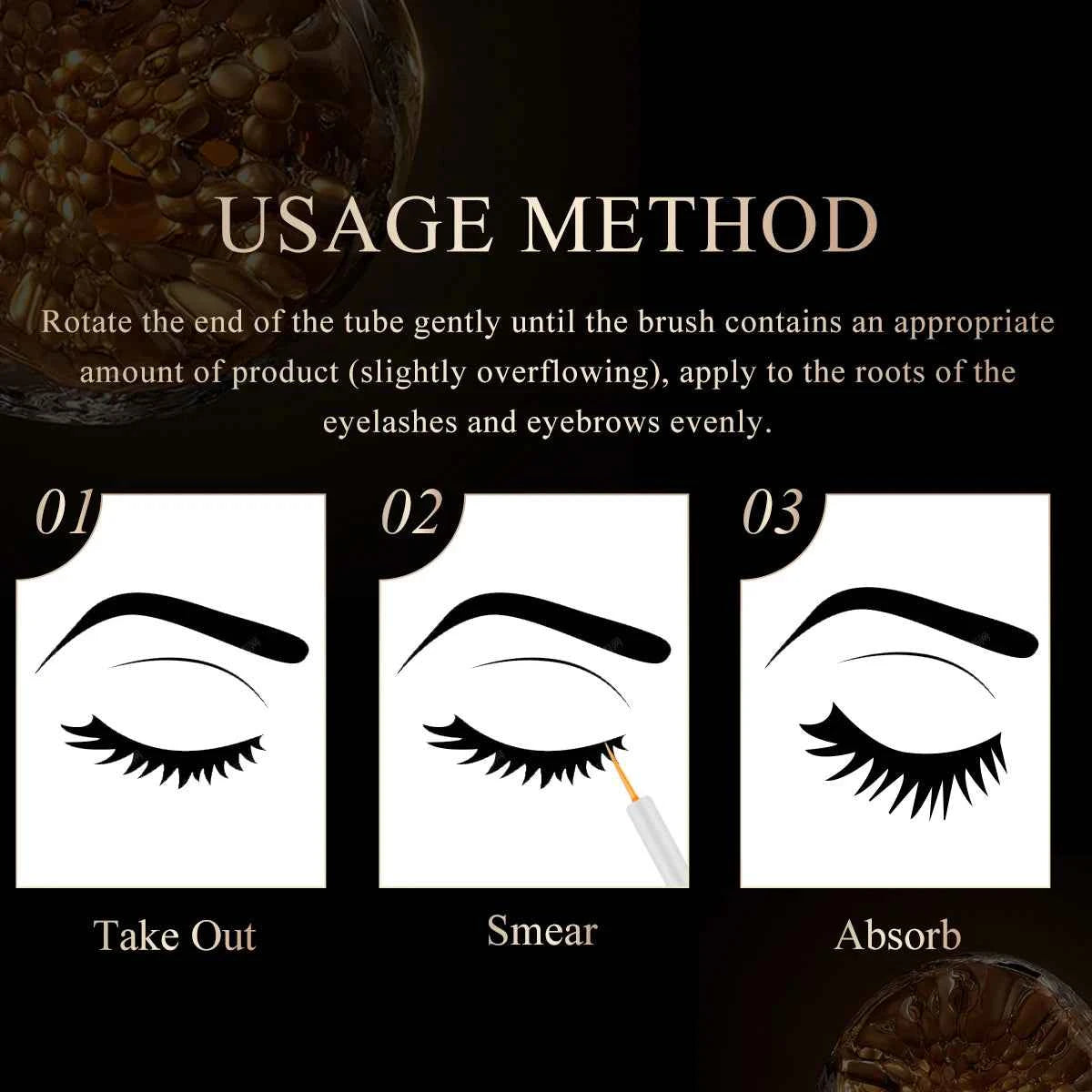 USAGE METHOD

Rotate the end of the tube gently until the brush contains an appropriate amount of product (slightly overflowing), apply to the roots of the eyelashes and eyebrows evenly.

01

Take Out

02

Smear

03

Absorb